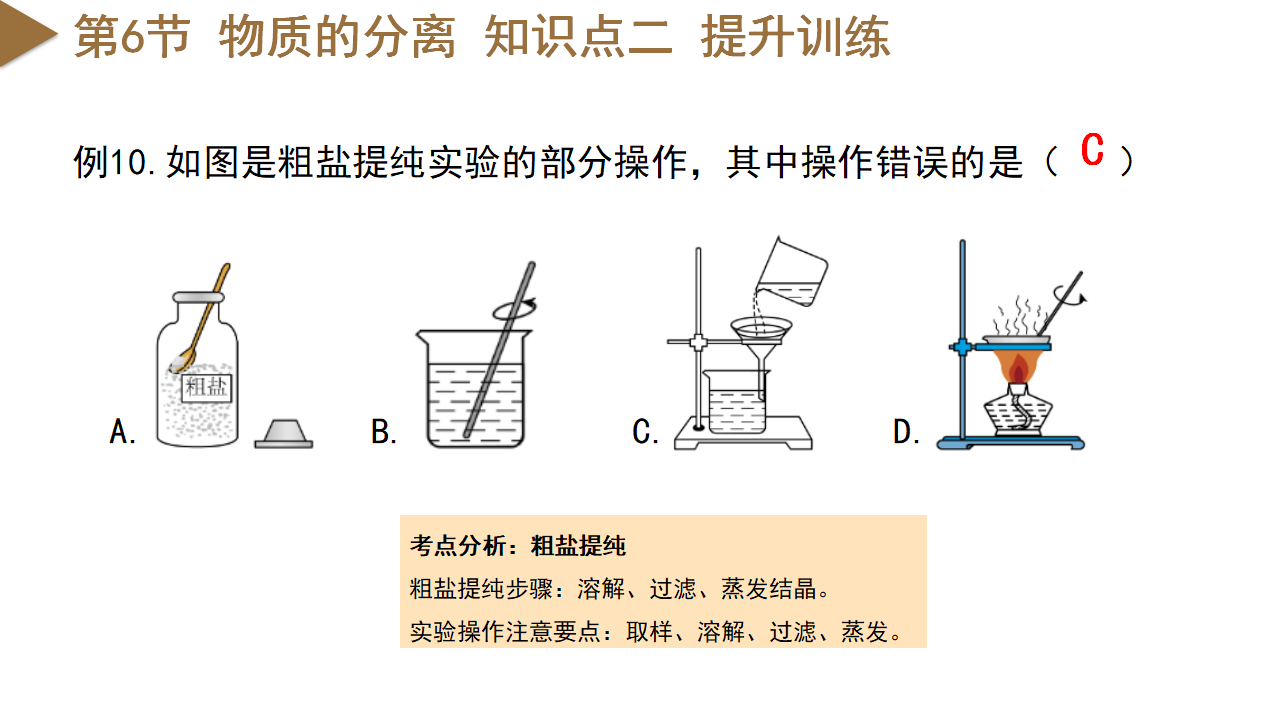 第6节 物质的分离 知识点二 提升训练

例10.如图是粗盐提纯实验的部分操作，其中操作错误的是（ C ）

粗盐

A.

B.

C.

D.

考点分析：粗盐提纯

粗盐提纯步骤：溶解、过滤、蒸发结晶。

实验操作注意要点：取样、溶解、过滤、蒸发。