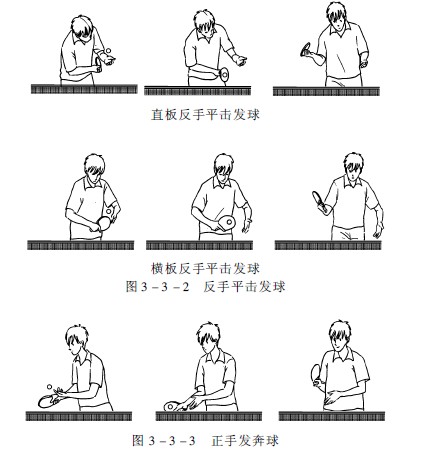 直板反手平击发球

横板反手平击发球
图 3－3－2　反手平击发球

图 3－3－3　正手发奔球