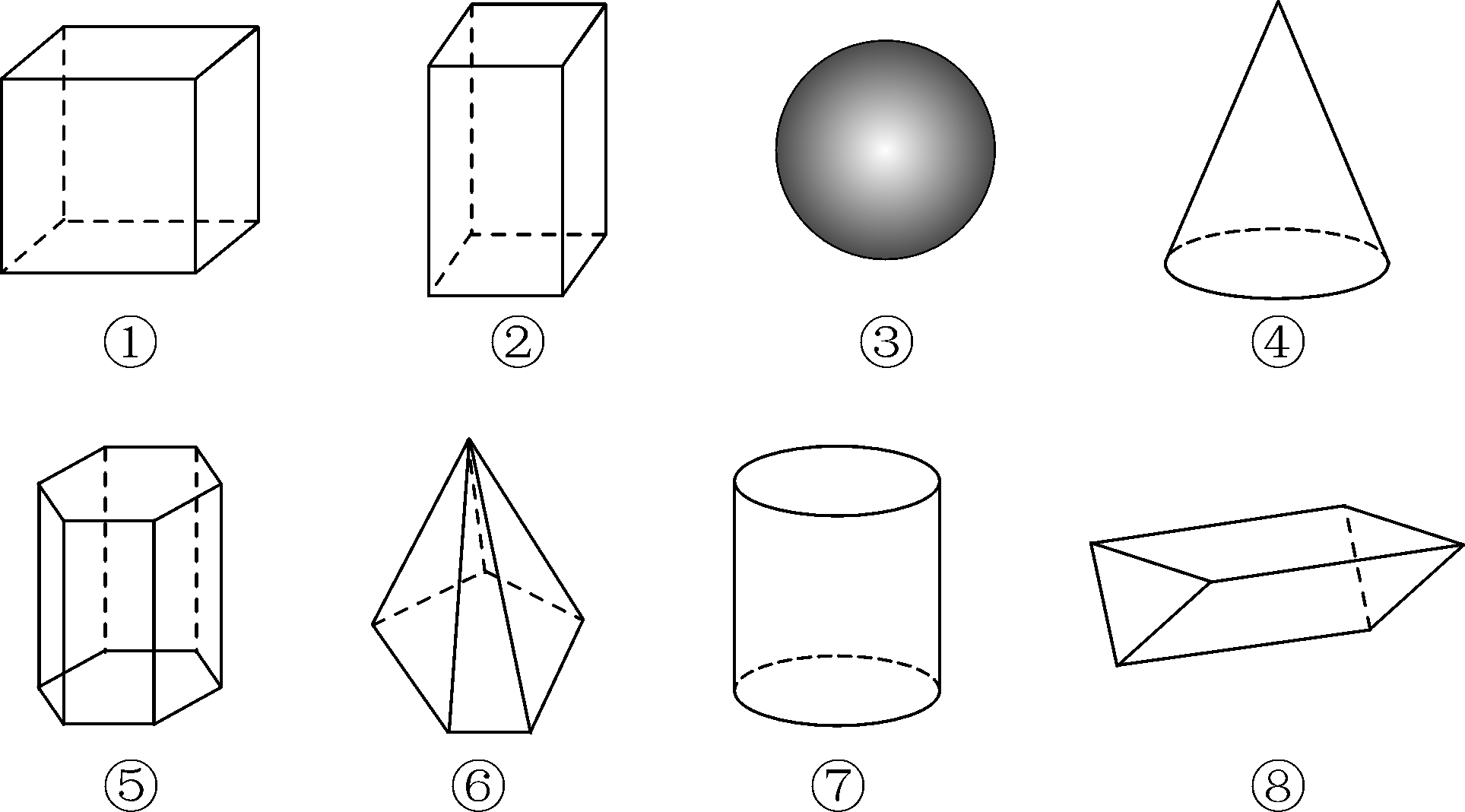 ①
②
③
④
⑤
⑥
⑦
⑧