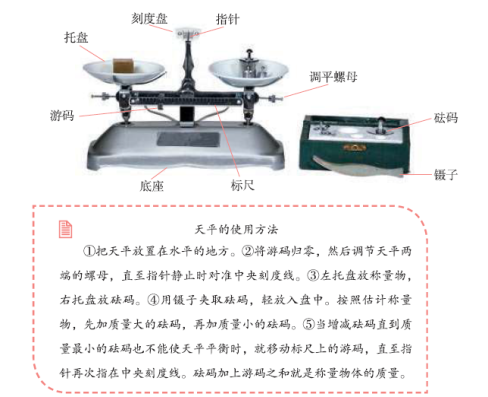 刻度盘
指针
托盘
调平螺母
游码
砝码
底座
标尺
镊子

天平的使用方法

①把天平放置在水平的地方。②将游码归零，然后调节天平两端的螺母，直至指针静止时对准中央刻度线。③左托盘放称量物，右托盘放砝码。④用镊子夹取砝码，轻放入盘中。按照估计称量物，先加质量大的砝码，再加质量小的砝码。⑤当增减砝码直到质量最小的砝码也不能使天平平衡时，就移动标尺上的游码，直至指针再次指在中央刻度线。砝码加上游码之和就是称量物体的质量。