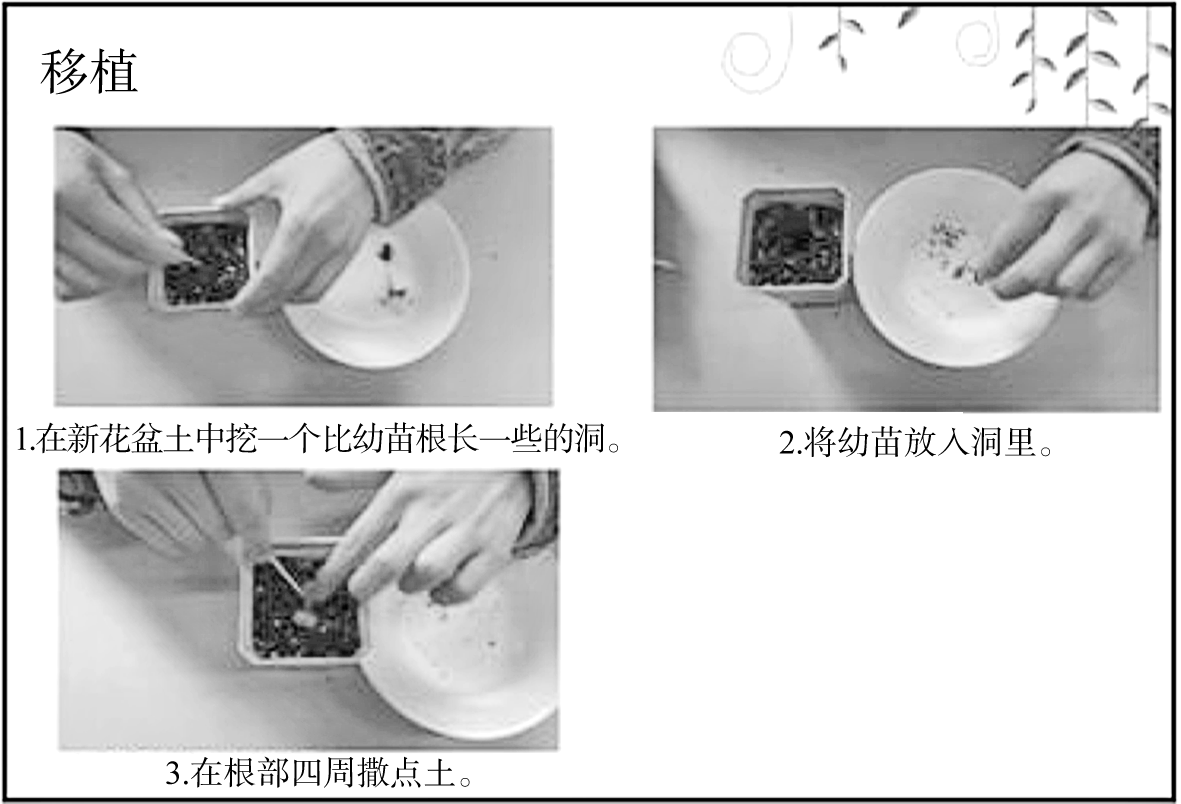 移植

1.在新花盆土中挖一个比幼苗根长一些的洞。

2.将幼苗放入洞里。

3.在根部四周撒点土。