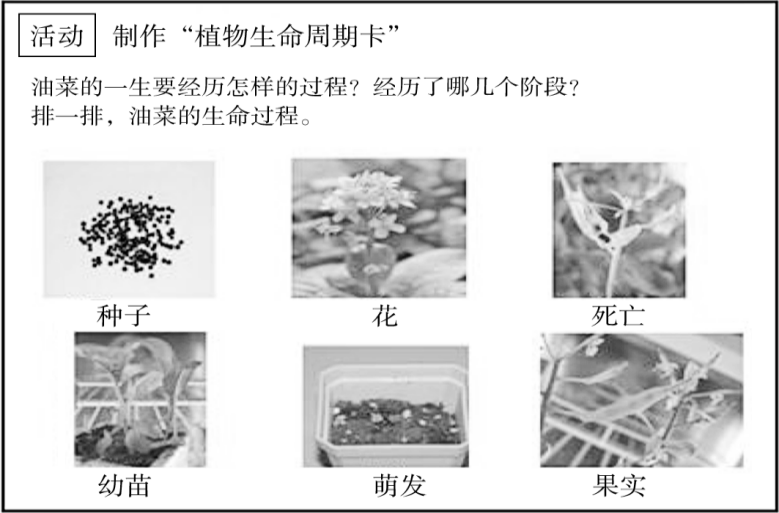 活动 制作“植物生命周期卡”

油菜的一生要经历怎样的过程？经历了哪几个阶段？
排一排，油菜的生命过程。

种子

花

死亡

幼苗

萌发

果实