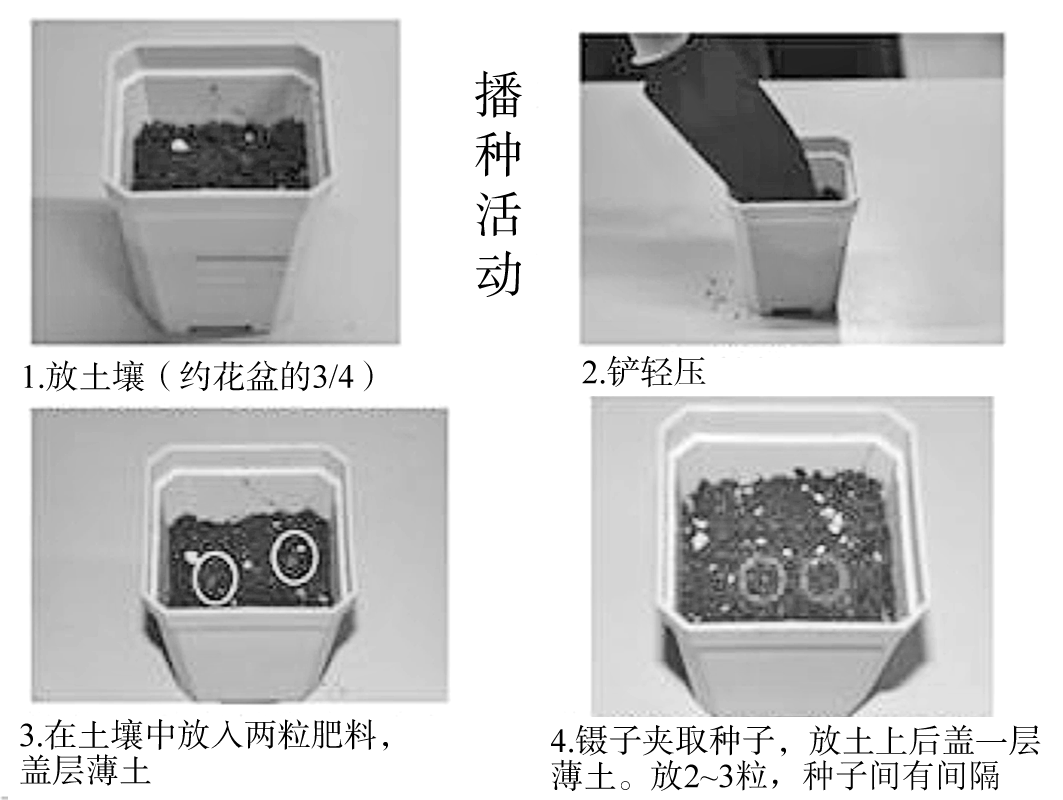 播种活动

1.放土壤（约花盆的3/4）

2.铲轻压

3.在土壤中放入两粒肥料，盖层薄土

4.镊子夹取种子，放土上后盖一层薄土。放2~3粒，种子间有间隔