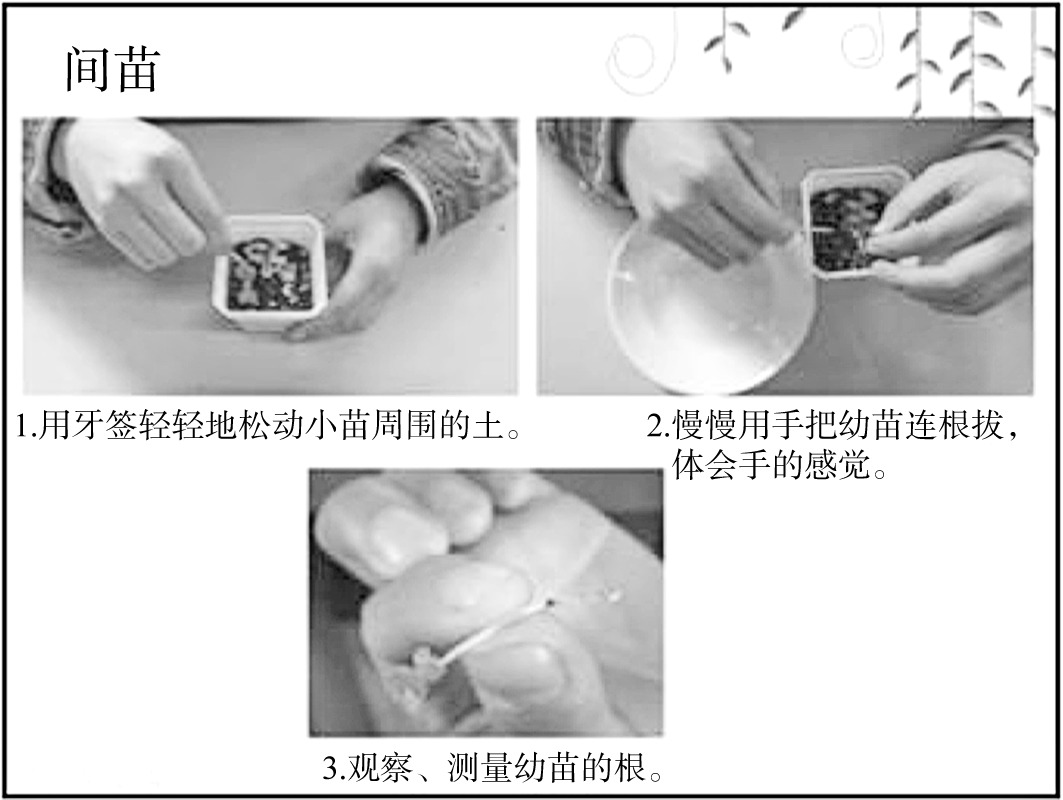 间苗

1.用牙签轻轻地松动小苗周围的土。

2.慢慢用手把幼苗连根拔，体会手的感觉。

3.观察、测量幼苗的根。