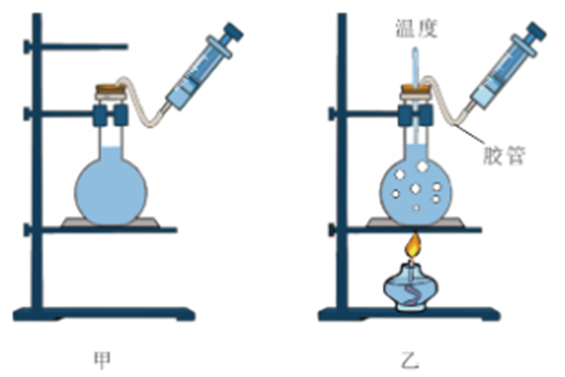 温度
胶管
甲
乙