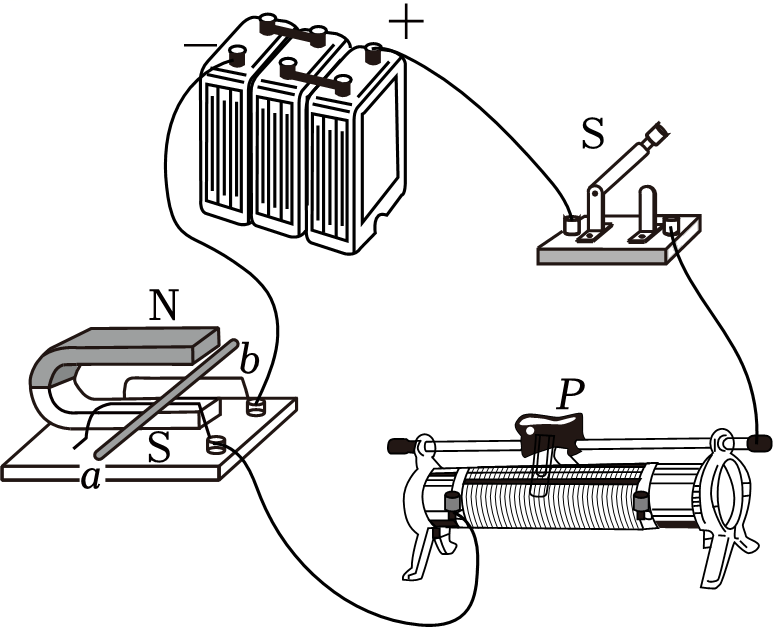 −
+
S
N
b
S
a
P