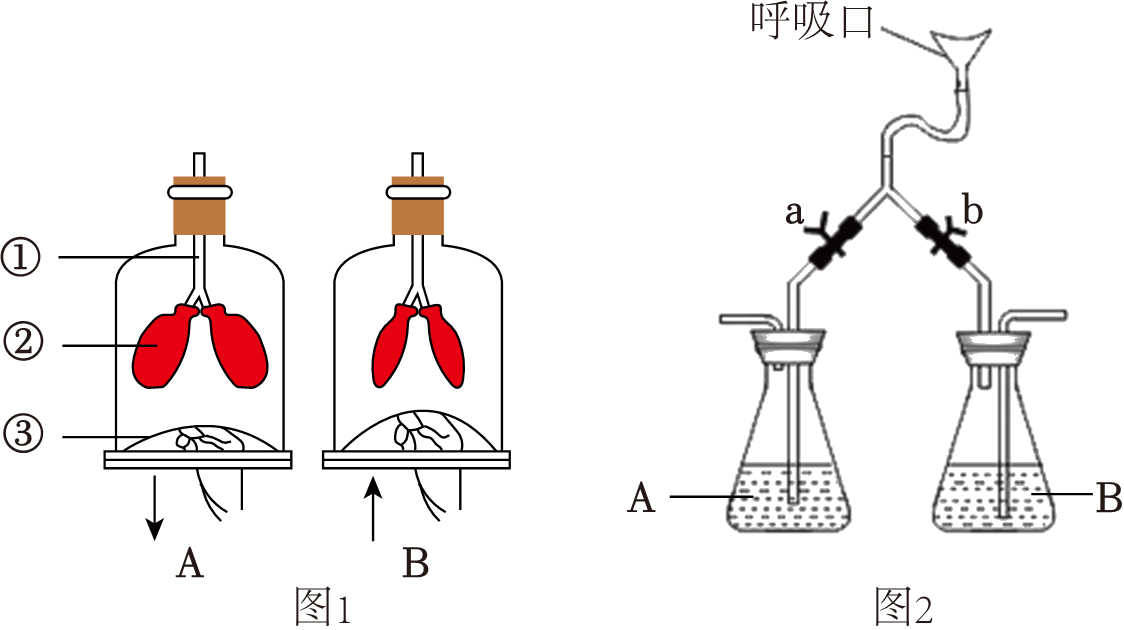 ①
②
③
A
B
图1
呼吸口
a
b
A
B
图2