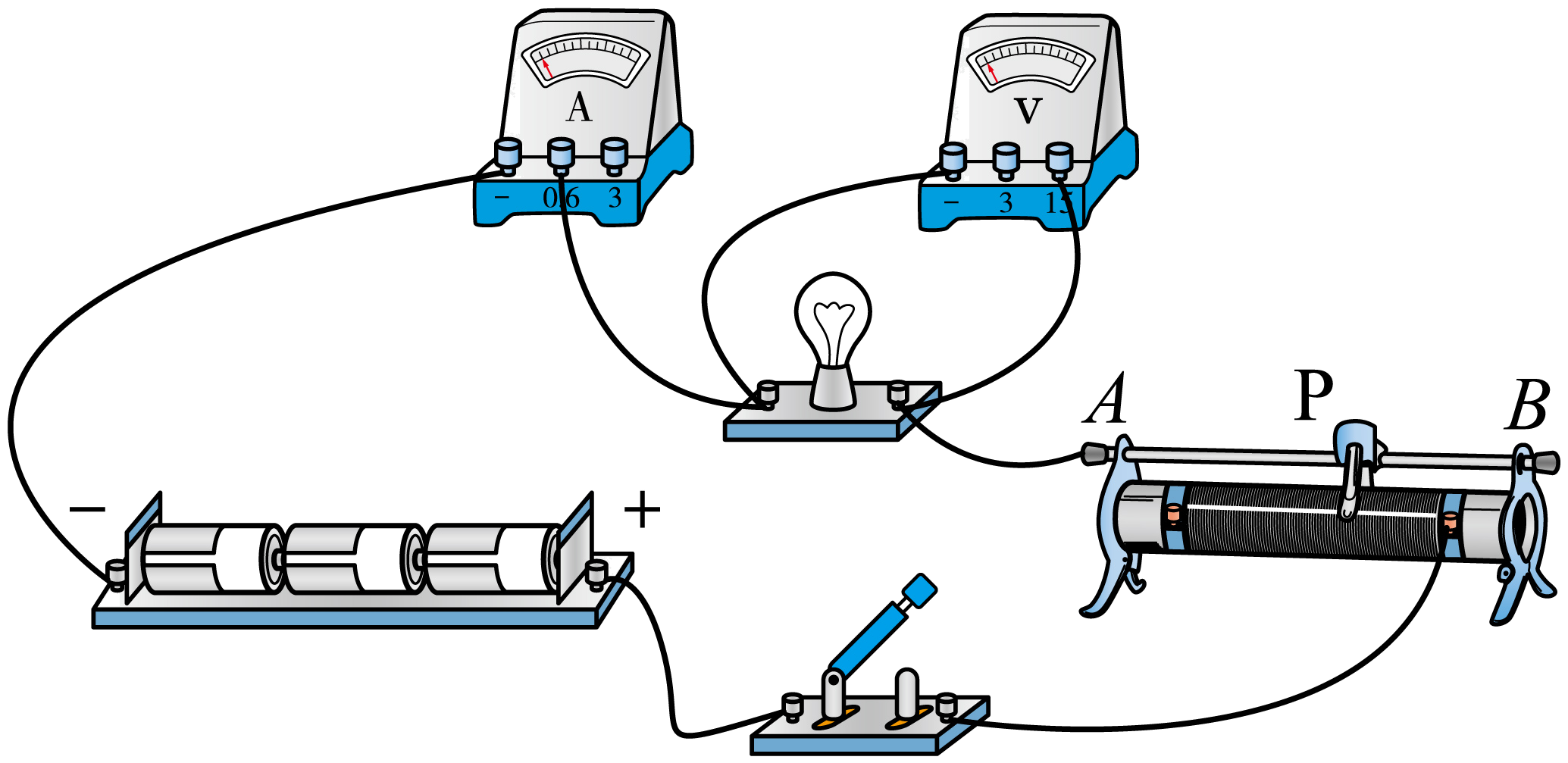 A
− 0.6 3
V
− 3 15
A P B
− +