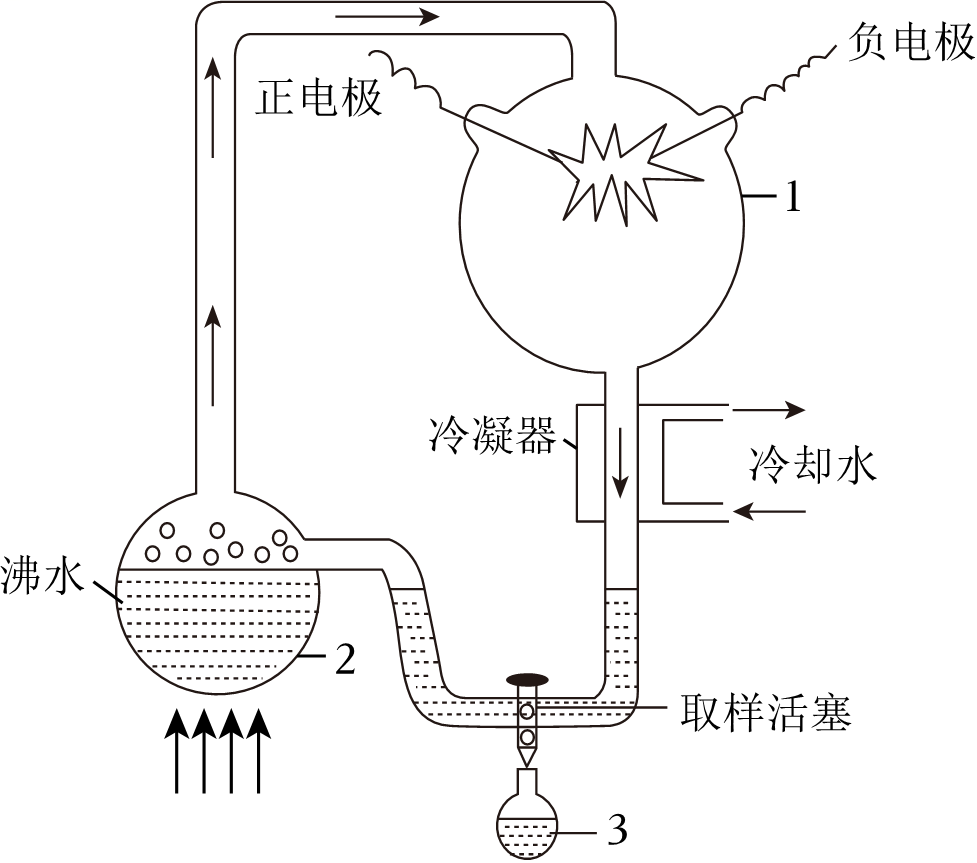 负电极
正电极
1
冷凝器
冷却水
沸水
2
取样活塞
3