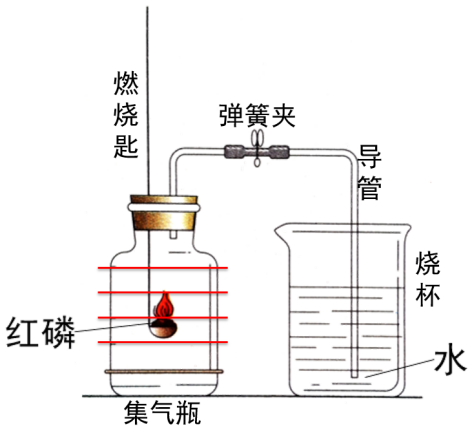 燃烧匙
弹簧夹
导管
烧杯
红磷
水
集气瓶