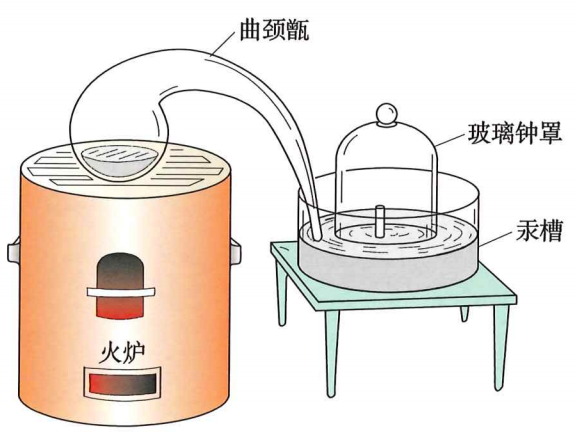 曲颈甑

玻璃钟罩

汞槽

火炉