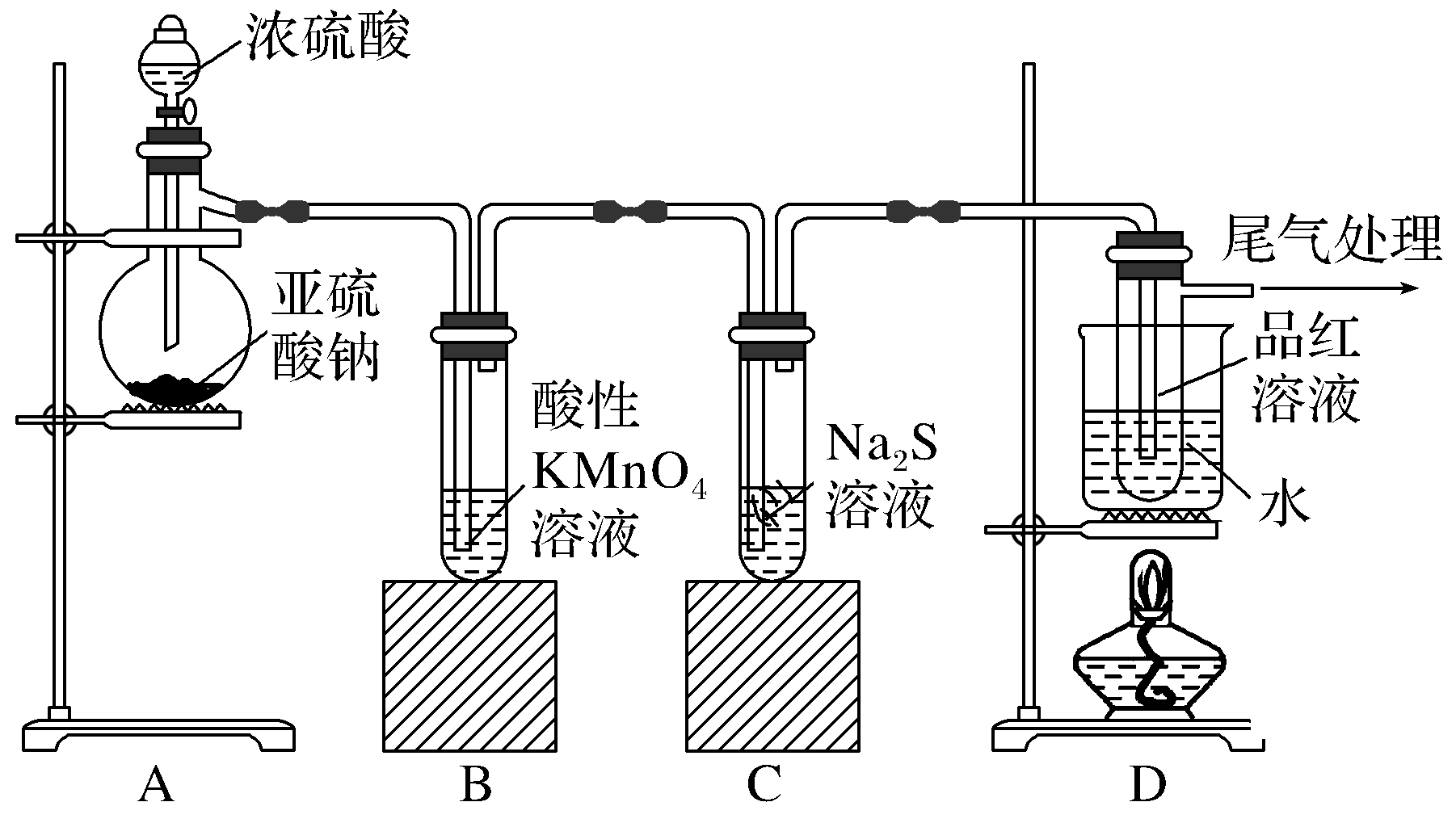 浓硫酸

亚硫酸钠

酸性 $KMnO_4$ 溶液

$Na_2S$ 溶液

尾气处理

品红溶液

水

A

B

C

D