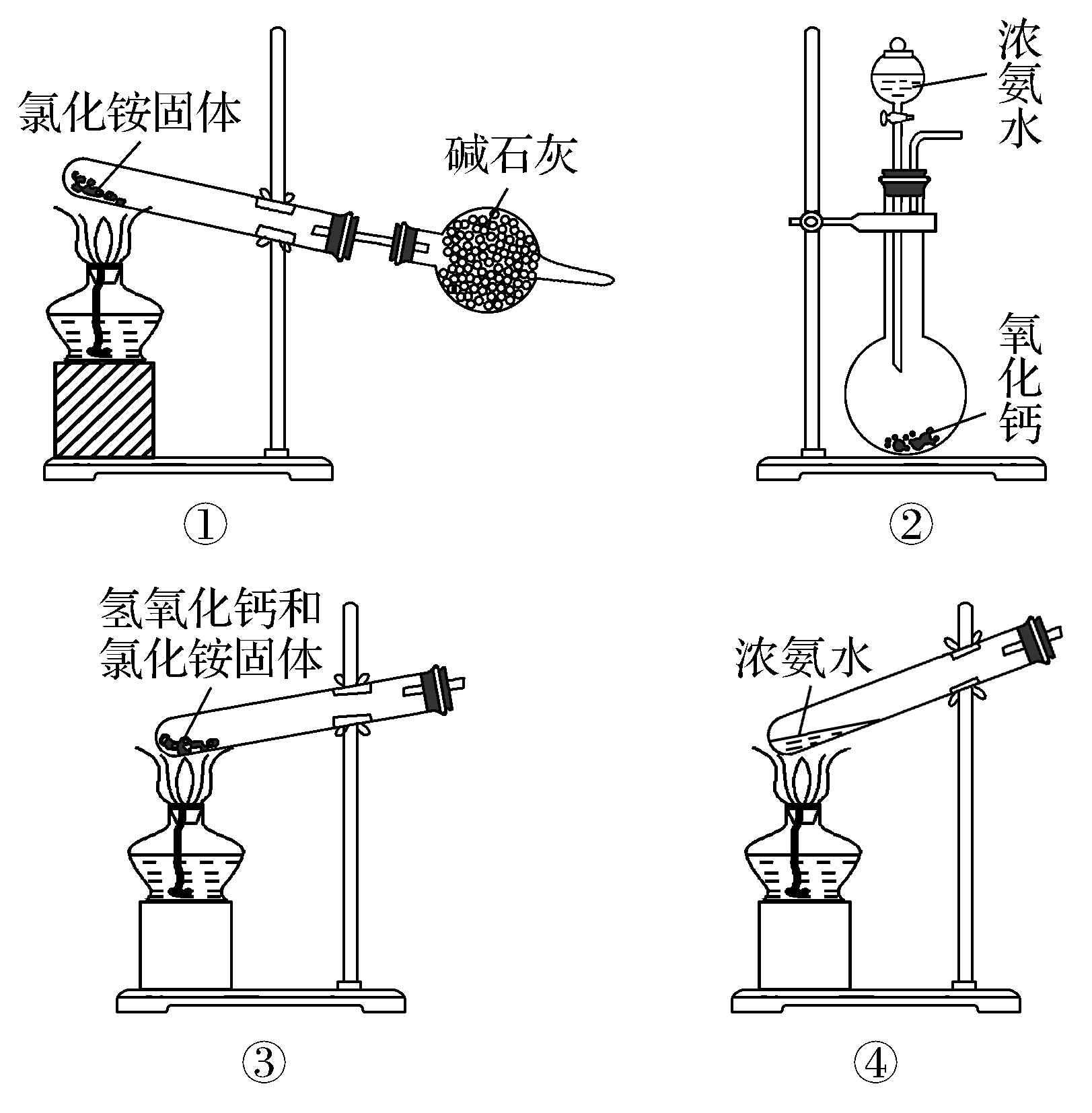 氯化铵固体

碱石灰

①

浓氨水

氧化钙

②

氢氧化钙和氯化铵固体

③

浓氨水

④