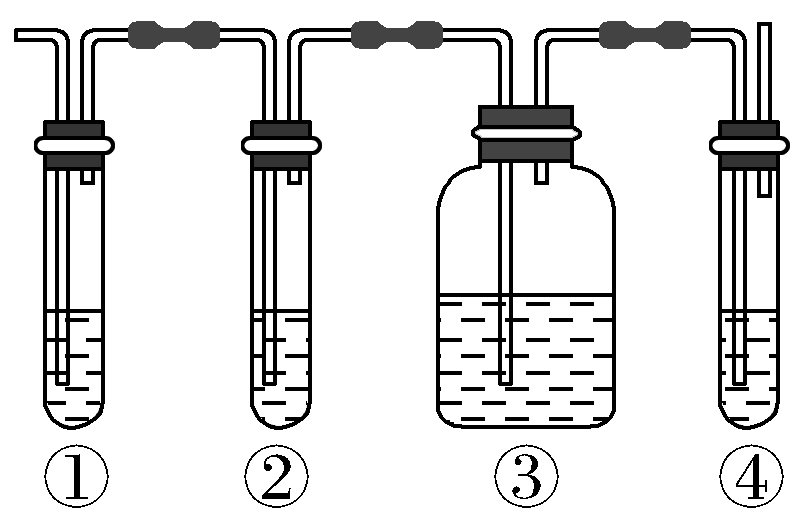 ① ② ③ ④