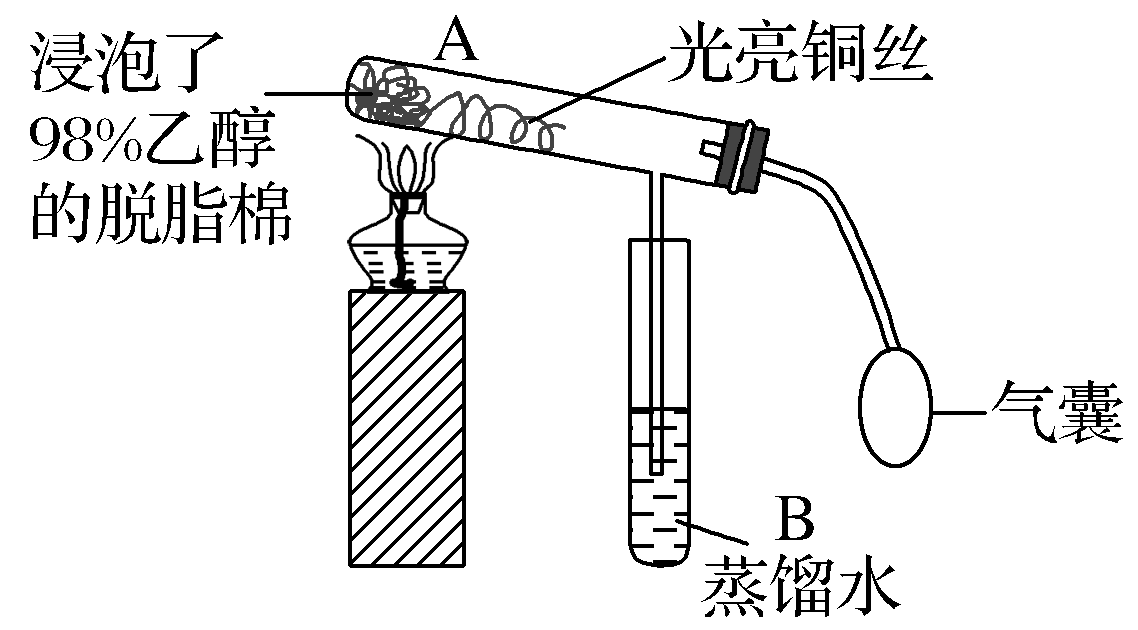 浸泡了
98%乙醇
的脱脂棉

A

光亮铜丝

气囊

B
蒸馏水