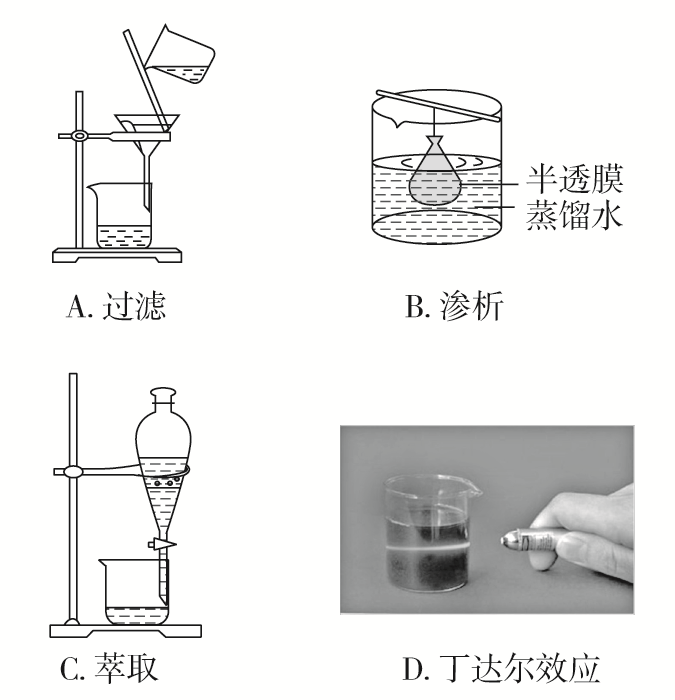 A. 过滤

半透膜
蒸馏水

B. 渗析

C. 萃取

D. 丁达尔效应