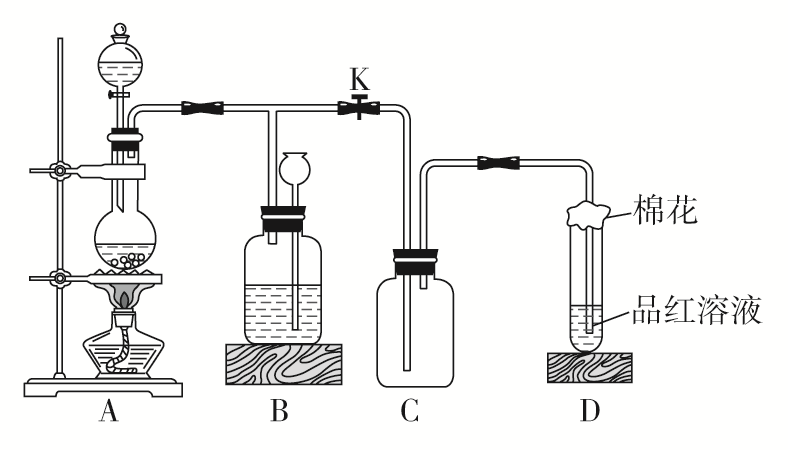 K
棉花
品红溶液
A
B
C
D