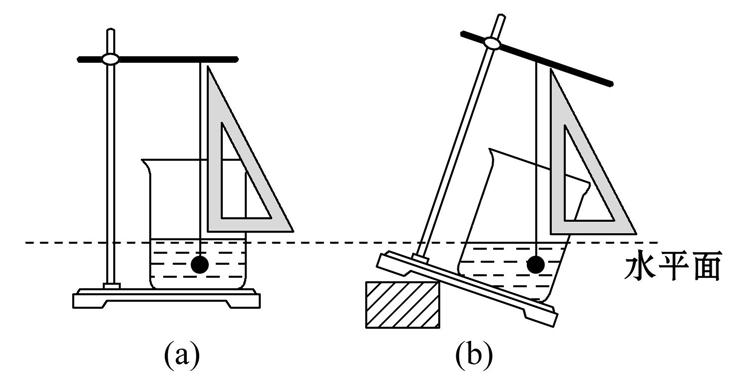 水平面

(a)

(b)