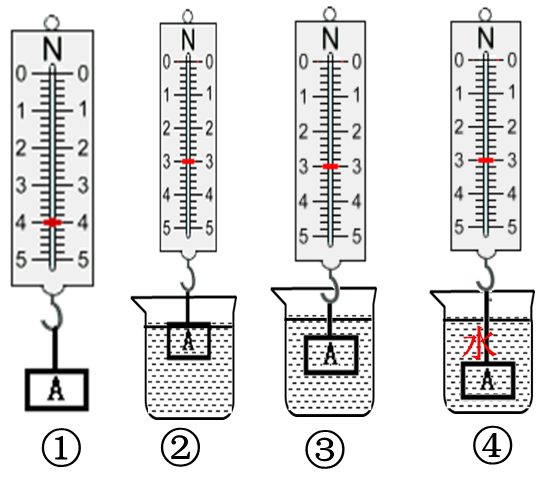 N
0 0
1 1
2 2
3 3
4 4
5 5
A
①

N
0 0
1 1
2 2
3 3
4 4
5 5
A
②

N
0 0
1 1
2 2
3 3
4 4
5 5
A
③

N
0 0
1 1
2 2
3 3
4 4
5 5
水
A
④