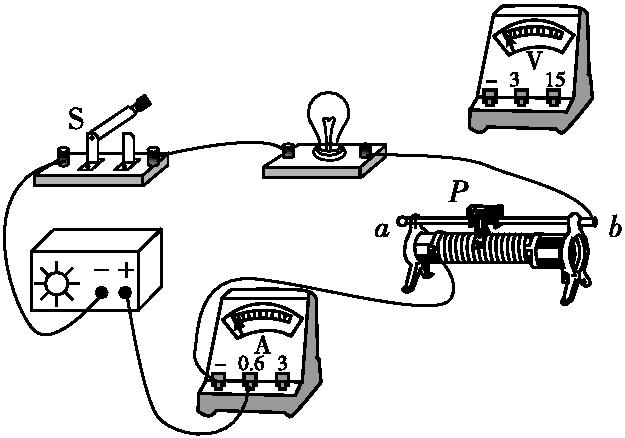 V
− 3 15
S
P
a
b
− +
A
− 0.6 3