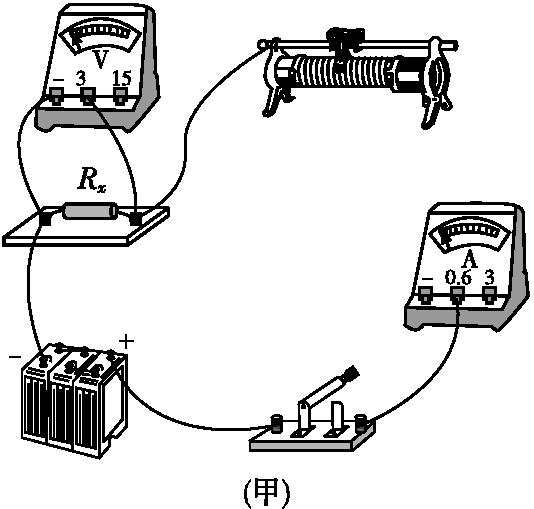 V
− 3 15
$R_x$
A
− 0.6 3
−
+
(甲)