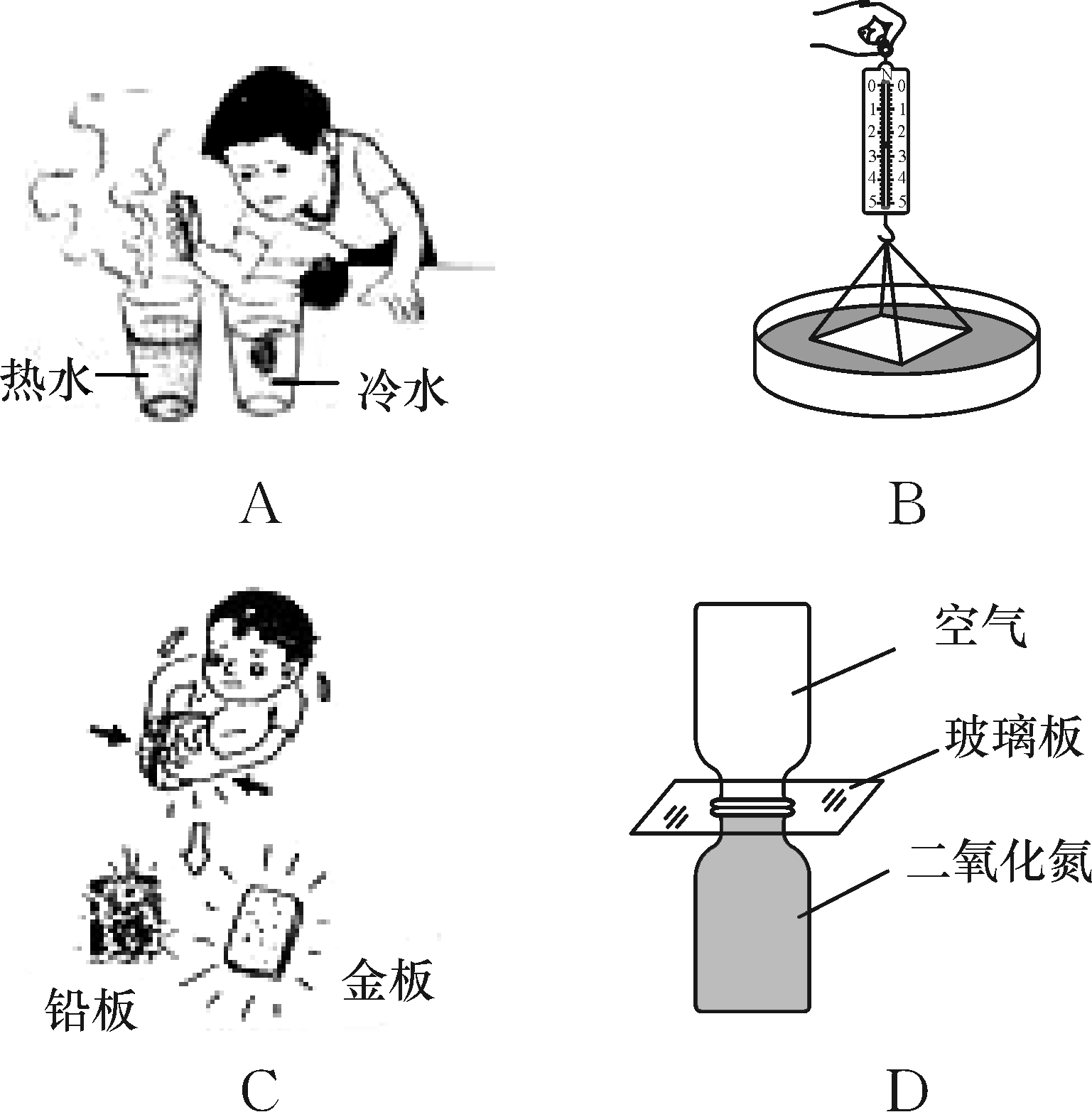 热水

冷水

A

N

0 0
1 1
2 2
3 3
4 4
5 5

B

铅板

金板

C

空气

玻璃板

二氧化氮

D