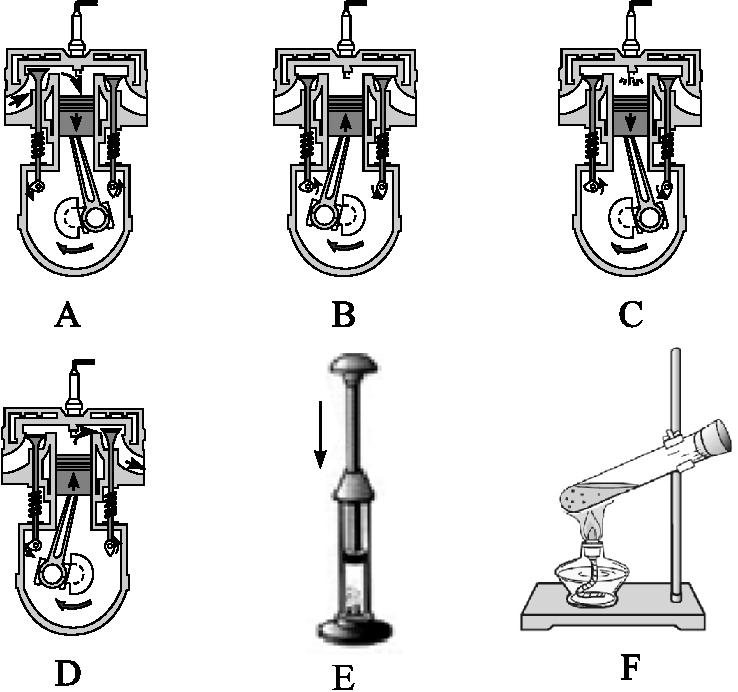 A B C

D E F