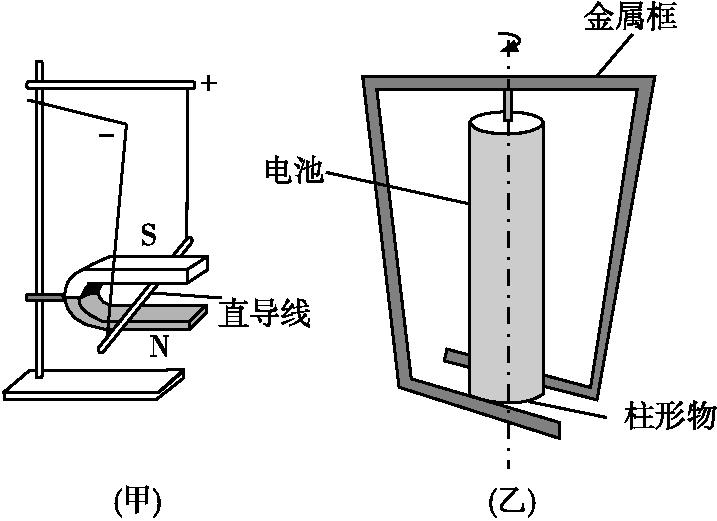 +
−
S
直导线
N
(甲)

金属框
电池
柱形物
(乙)