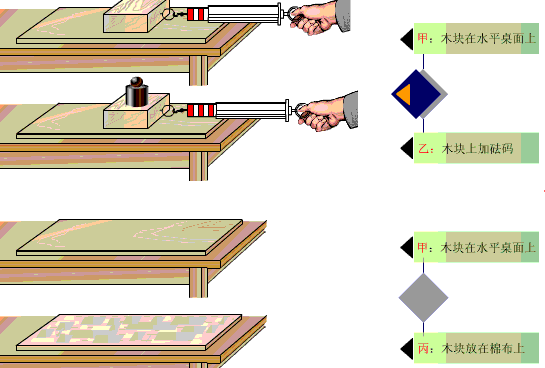 甲：木块在水平桌面上

乙：木块上加砝码

甲：木块在水平桌面上

丙：木块放在棉布上