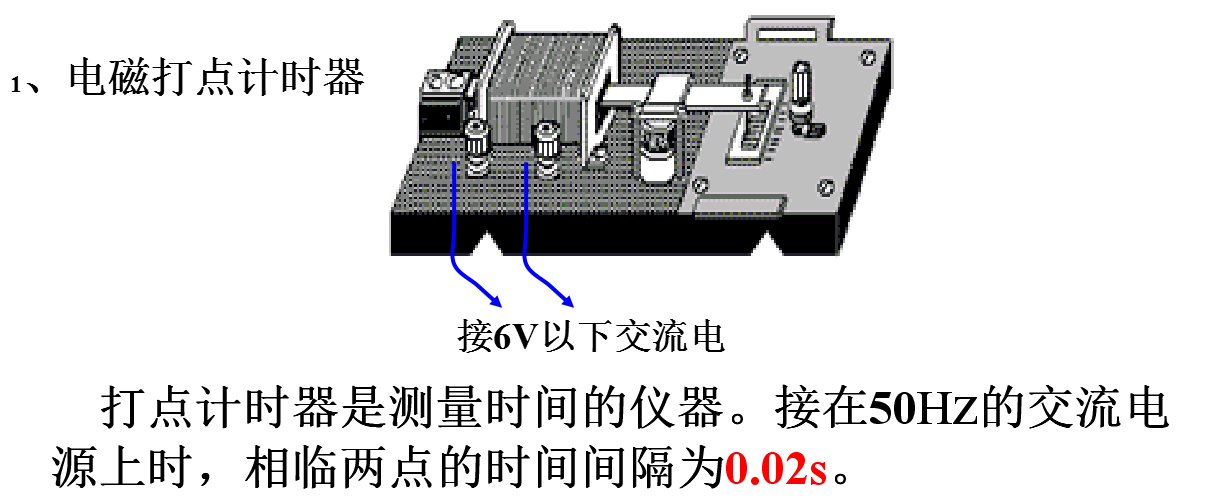 1、电磁打点计时器

接6V以下交流电

打点计时器是测量时间的仪器。接在50HZ的交流电源上时，相临两点的时间间隔为0.02s。