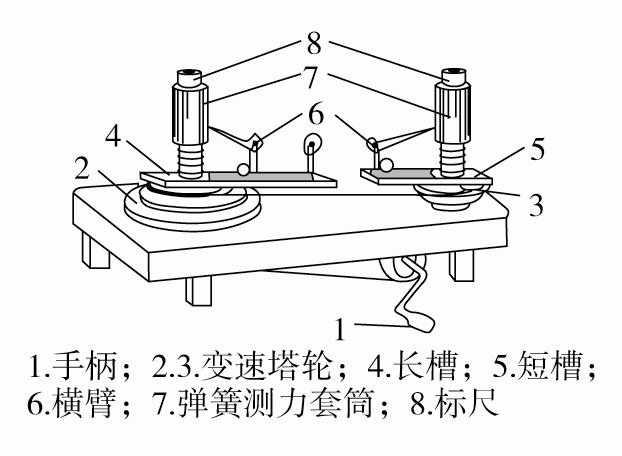 8
7
6
4
5
2
3
1

1.手柄；2.3.变速塔轮；4.长槽；5.短槽；6.横臂；7.弹簧测力套筒；8.标尺