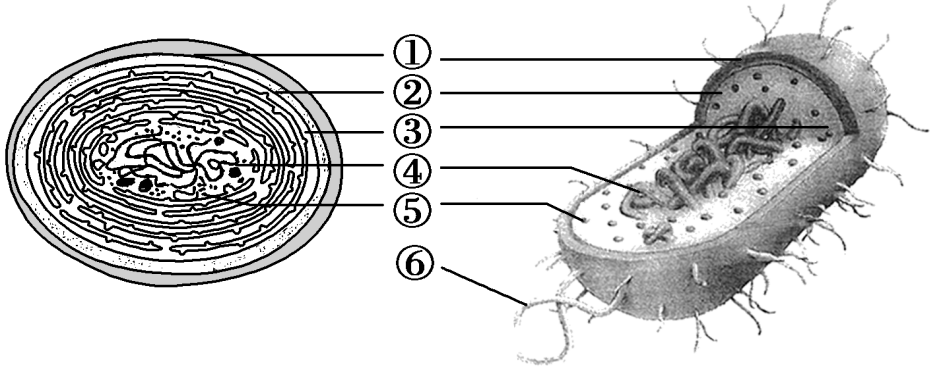 ①
②
③
④
⑤
⑥