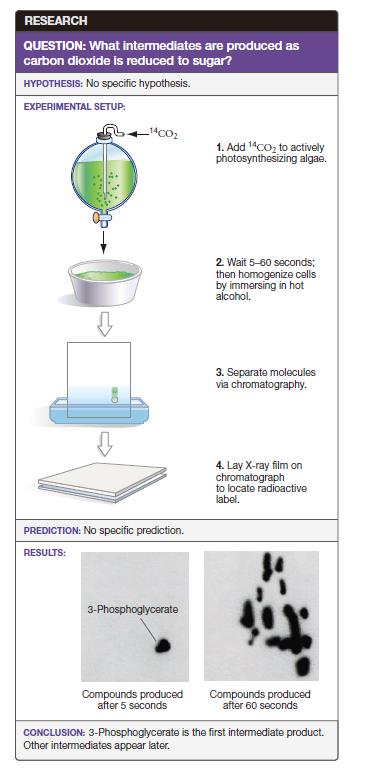 RESEARCH

QUESTION: What intermediates are produced as carbon dioxide is reduced to sugar?

HYPOTHESIS: No specific hypothesis.

EXPERIMENTAL SETUP:

$^{14}CO_2$

1. Add $^{14}CO_2$ to actively photosynthesizing algae.

2. Wait 5–60 seconds; then homogenize cells by immersing in hot alcohol.

3. Separate molecules via chromatography.

4. Lay X-ray film on chromatograph to locate radioactive label.

PREDICTION: No specific prediction.

RESULTS:

3-Phosphoglycerate

Compounds produced after 5 seconds

Compounds produced after 60 seconds

CONCLUSION: 3-Phosphoglycerate is the first intermediate product. Other intermediates appear later.