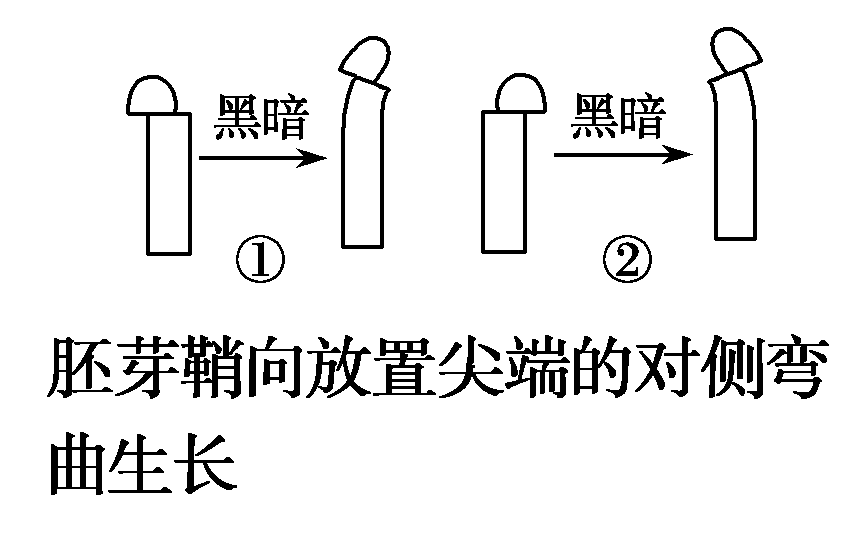 黑暗

①

黑暗

②

胚芽鞘向放置尖端的对侧弯曲生长