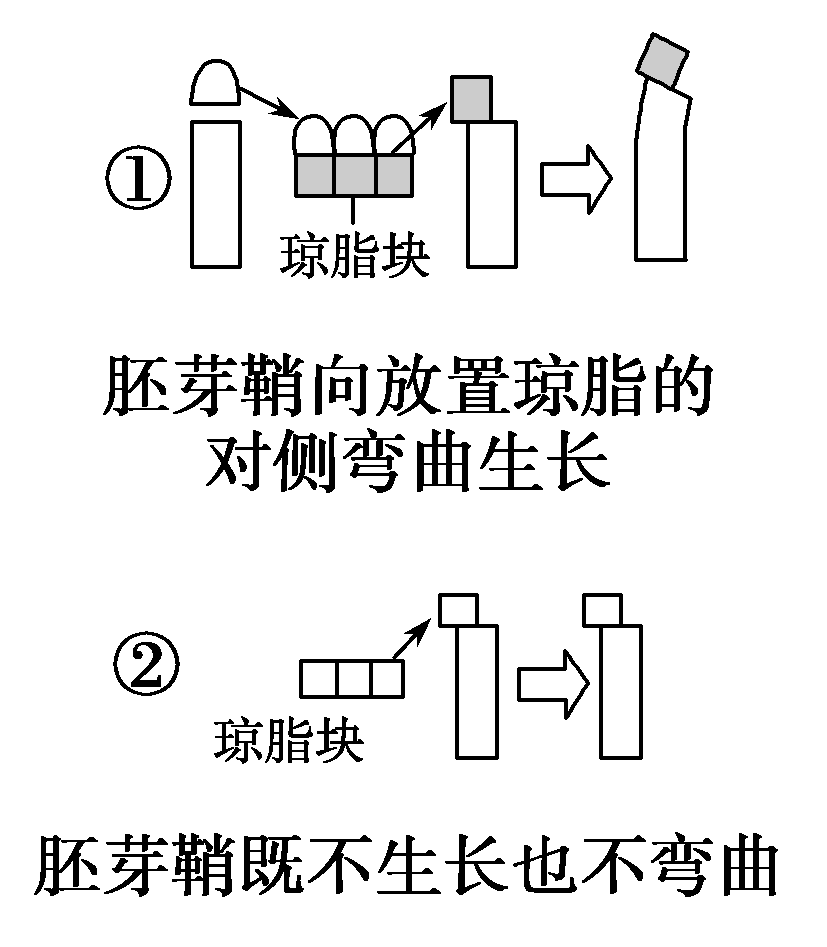 ①

琼脂块

胚芽鞘向放置琼脂的对侧弯曲生长

②

琼脂块

胚芽鞘既不生长也不弯曲