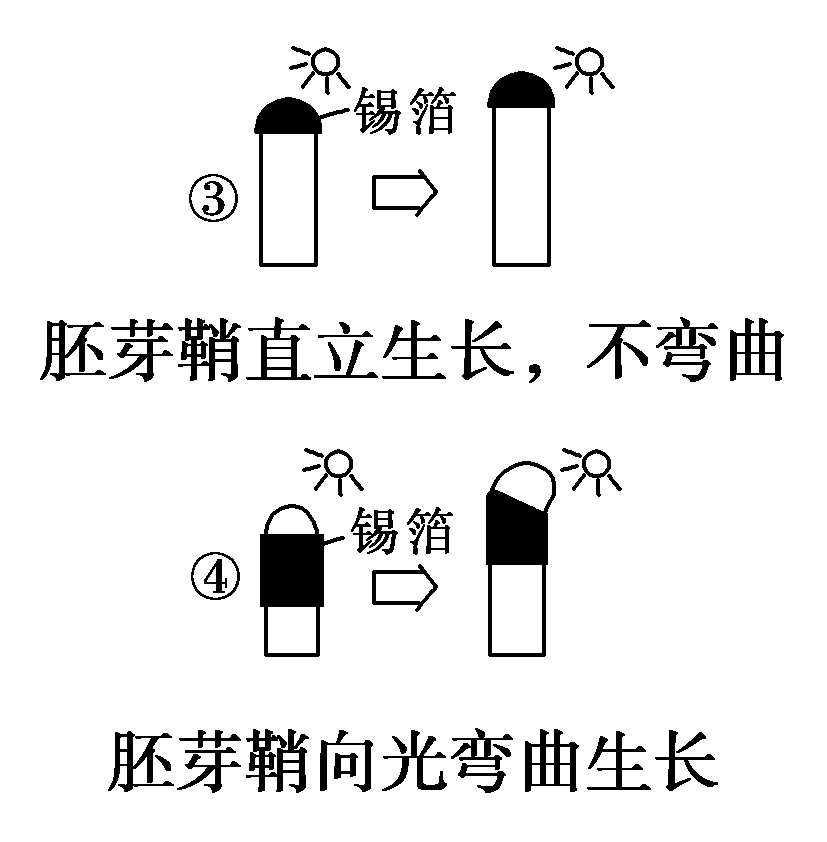 锡箔

③

胚芽鞘直立生长，不弯曲

锡箔

④

胚芽鞘向光弯曲生长