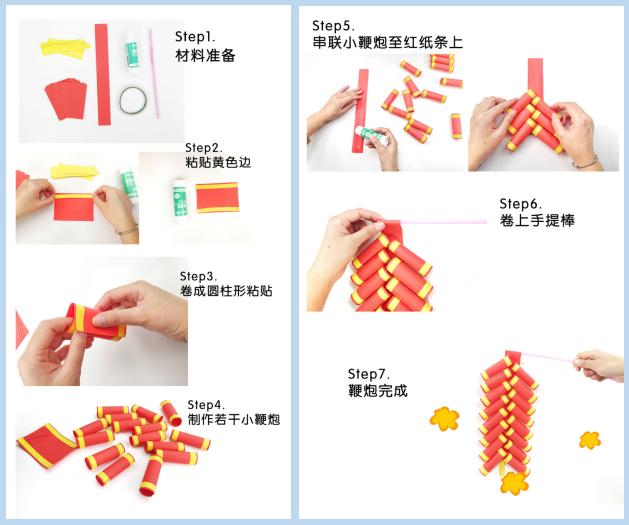 Step1.
材料准备

Step2.
粘贴黄色边

Step3.
卷成圆柱形粘贴

Step4.
制作若干小鞭炮

Step5.
串联小鞭炮至红纸条上

Step6.
卷上手提棒

Step7.
鞭炮完成