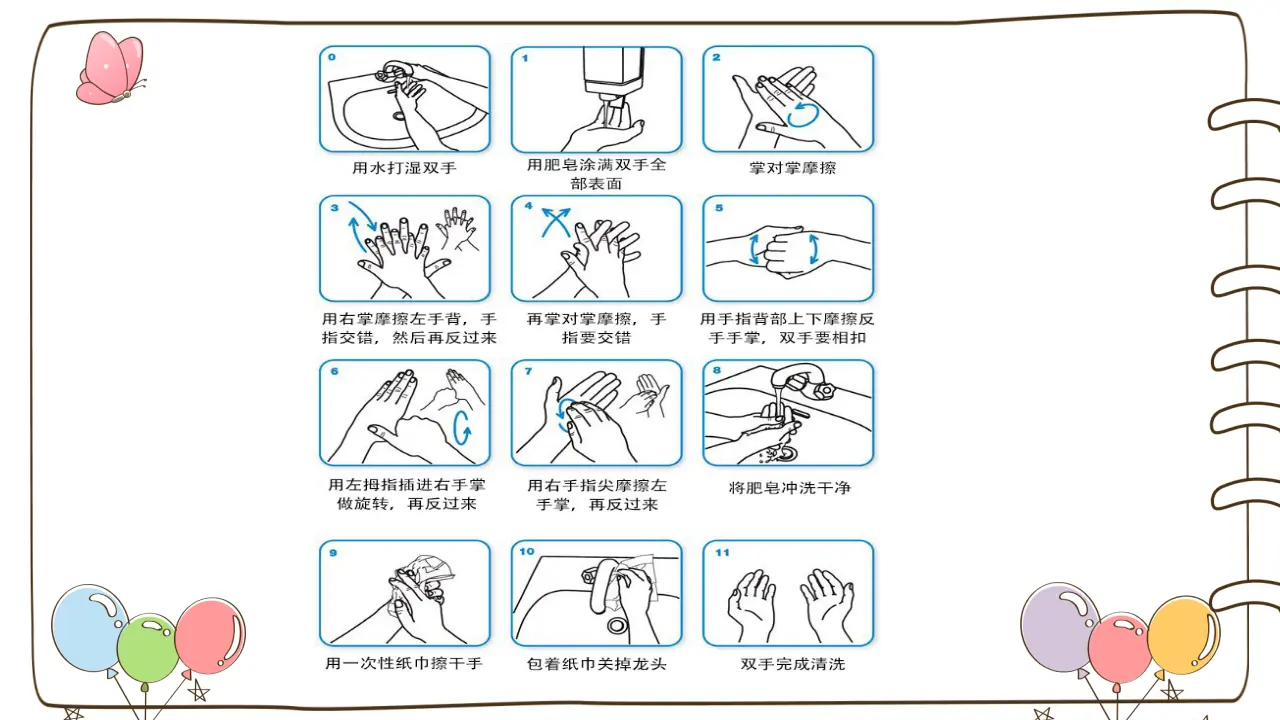 0
用水打湿双手

1
用肥皂涂满双手全部表面

2
掌对掌摩擦

3
用右掌摩擦左手背，手指交错，然后再反过来

4
再掌对掌摩擦，手指要交错

5
用手指背部上下摩擦反手手掌，双手要相扣

6
用左拇指插进右手掌做旋转，再反过来

7
用右手指尖摩擦左手掌，再反过来

8
将肥皂冲洗干净

9
用一次性纸巾擦干手

10
包着纸巾关掉龙头

11
双手完成清洗